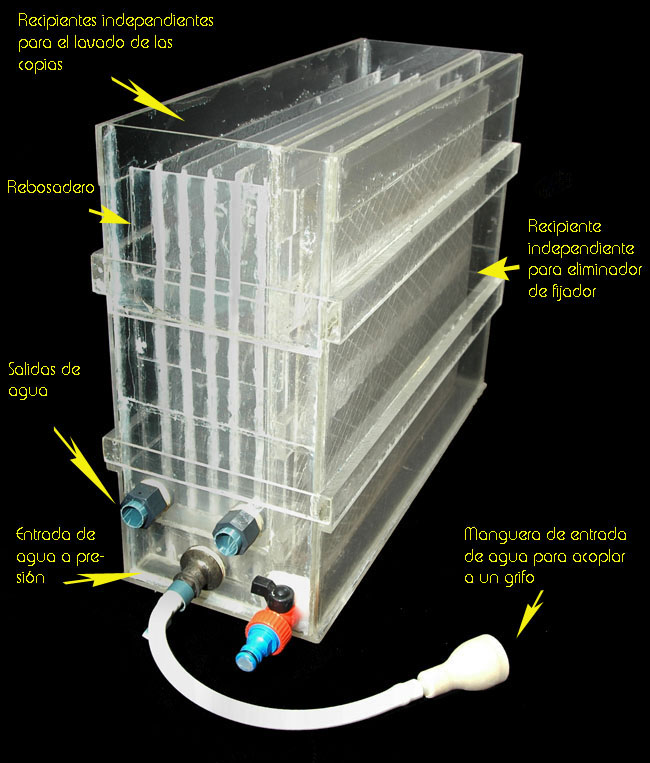 Recipientes independientes para el lavado de las copias

Rebosadero

Recipiente independiente para eliminador de fijador

Salidas de agua

Entrada de agua a presión

Manguera de entrada de agua para acoplar a un grifo